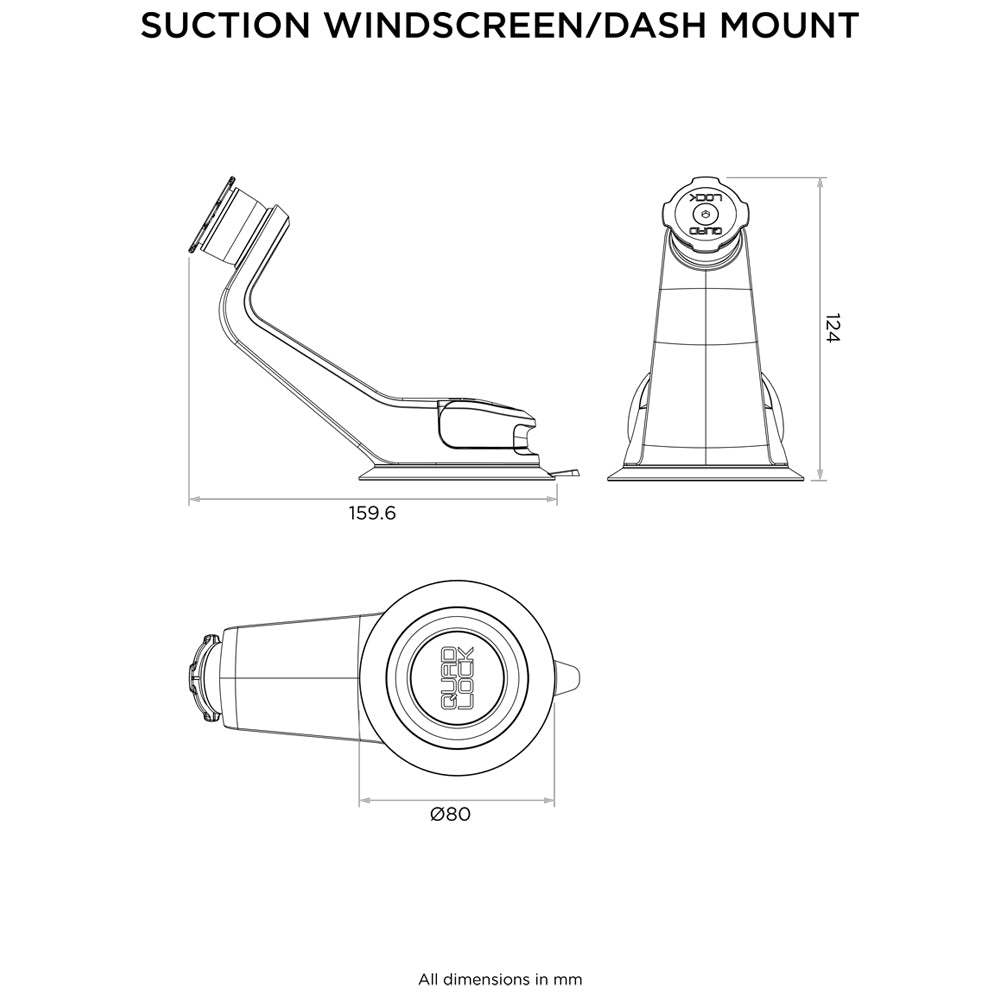 SUCTION WINDSCREEN/DASH MOUNT

QUAD LOCK

124

159.6

QUAD LOCK

Ø80

All dimensions in mm